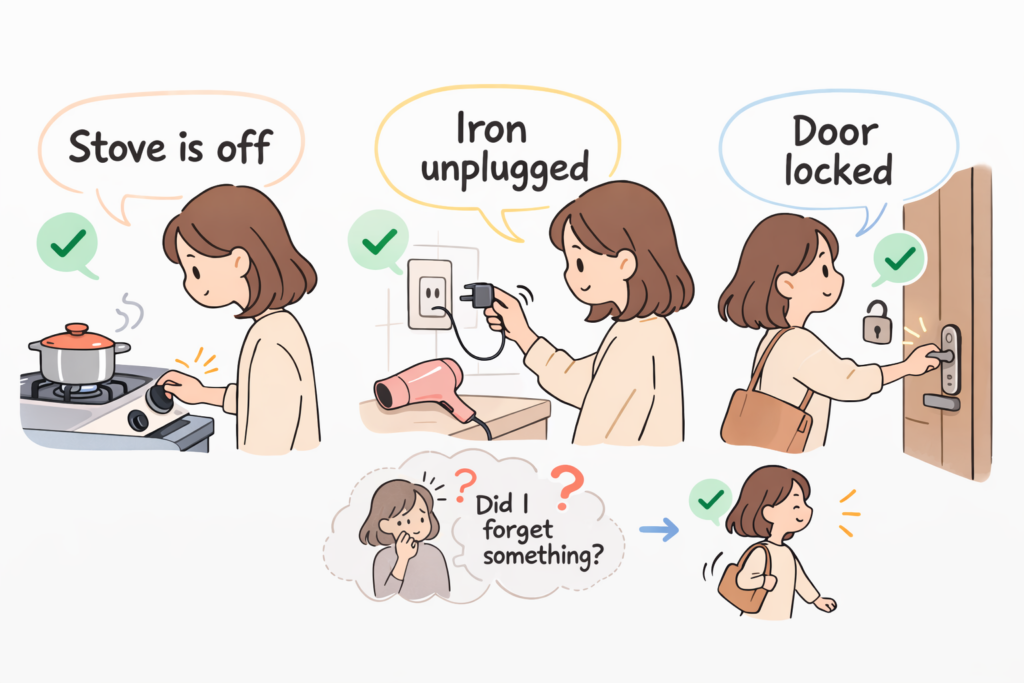 Stove is off

Iron unplugged

Door locked

Did I forget something?